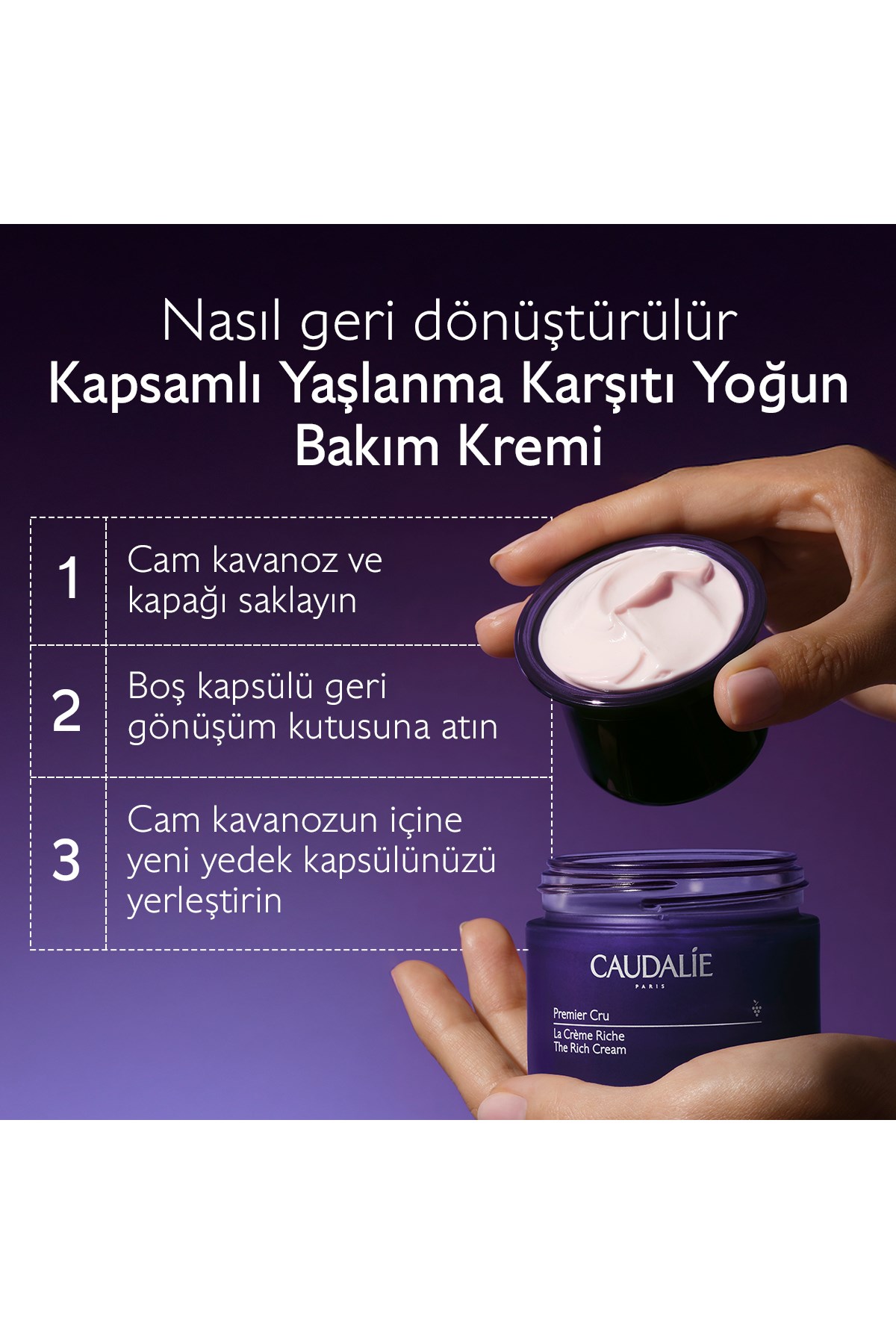 Nasıl geri dönüştürülür
Kapsamlı Yaşlanma Karşıtı Yoğun Bakım Kremi

| 1 | Cam kavanoz ve kapağı saklayın |
|---|---|
| 2 | Boş kapsülü geri gönüşüm kutusuna atın |
| 3 | Cam kavanozun içine yeni yedek kapsülünüzü yerleştirin |

CAUDALÍE
PARIS
Premier Cru
La Crème Riche
The Rich Cream