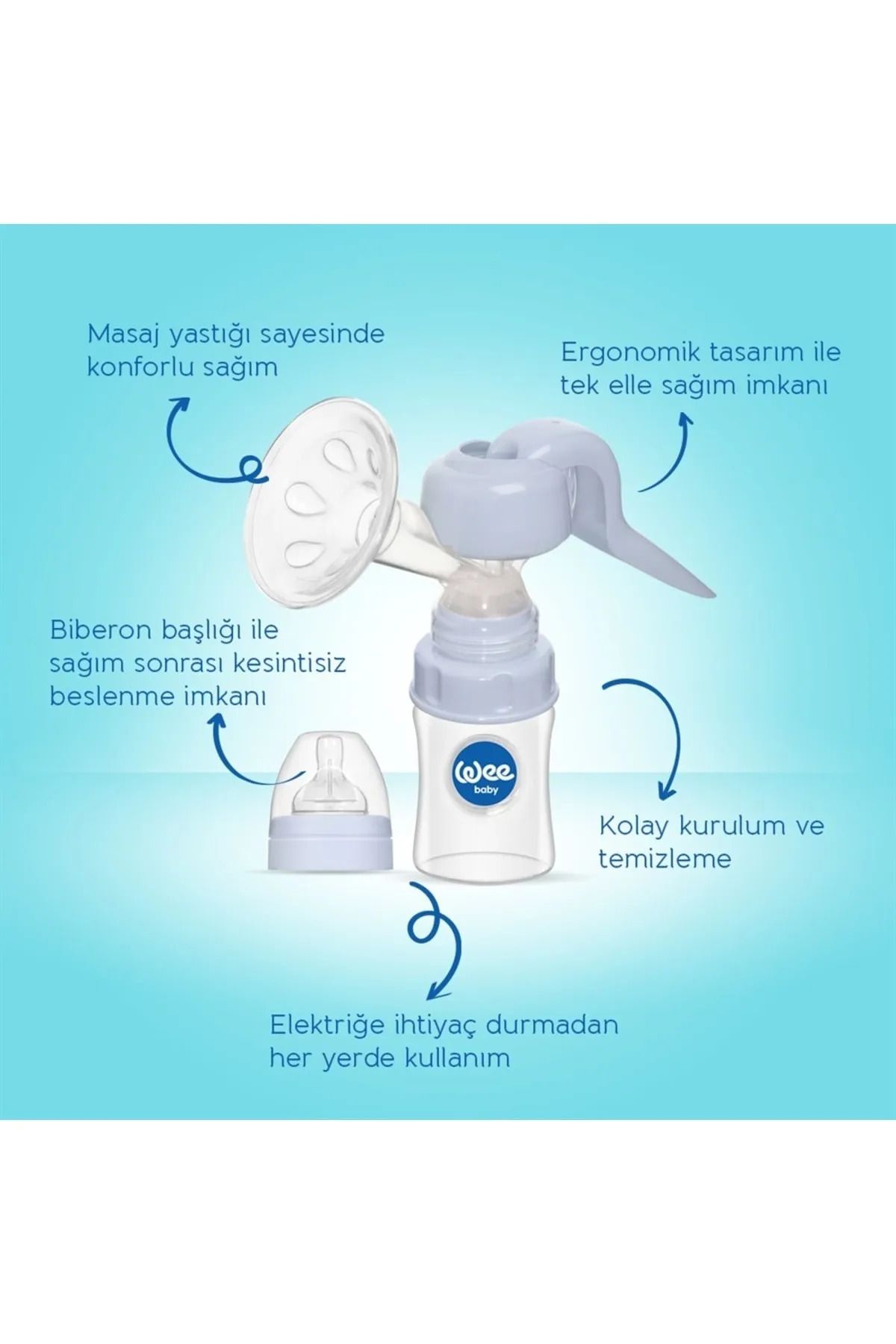 Masaj yastığı sayesinde konforlu sağım

Ergonomik tasarım ile tek elle sağım imkanı

Biberon başlığı ile sağım sonrası kesintisiz beslenme imkanı

Wee baby

Kolay kurulum ve temizleme

Elektriğe ihtiyaç durmadan her yerde kullanım